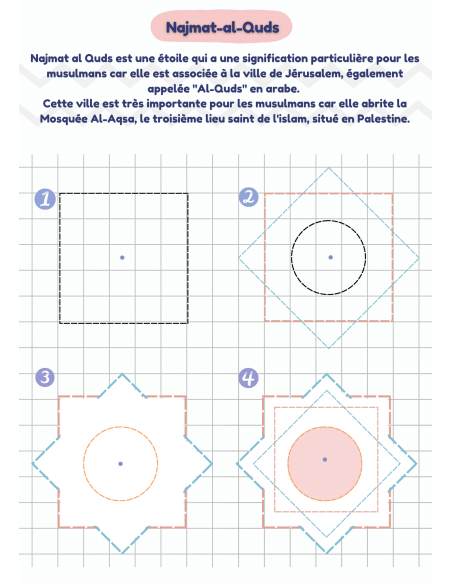 Najmat-al-Quds

Najmat al Quds est une étoile qui a une signification particulière pour les musulmans car elle est associée à la ville de Jérusalem, également appelée "Al-Quds" en arabe.
Cette ville est très importante pour les musulmans car elle abrite la Mosquée Al-Aqsa, le troisième lieu saint de l'islam, situé en Palestine.

1

2

3

4